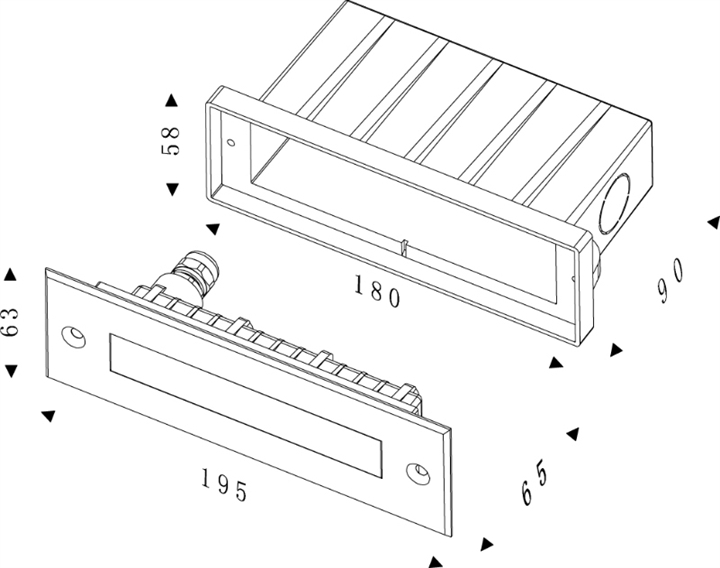 58
180
90
63
195
65